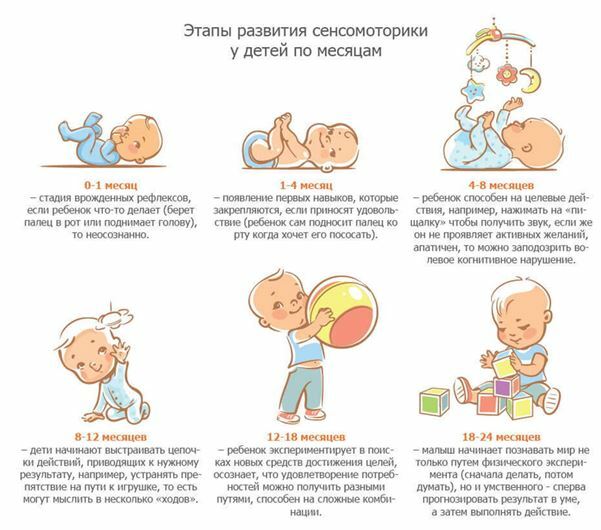 Этапы развития сенсомоторики у детей по месяцам

0-1 месяц
– стадия врожденных рефлексов, если ребенок что-то делает (берет палец в рот или поднимает голову), то неосознанно.

1-4 месяц
– появление первых навыков, которые закрепляются, если приносят удовольствие (ребенок сам подносит палец ко рту когда хочет его пососать).

4-8 месяцев
– ребенок способен на целевые действия, например, нажимать на «пищалку» чтобы получить звук, если же он не проявляет активных желаний, апатичен, то можно заподозрить волевое когнитивное нарушение.

8-12 месяцев
– дети начинают выстраивать цепочки действий, приводящих к нужному результату, например, устранять препятствие на пути к игрушке, то есть могут мыслить в несколько «ходов».

12-18 месяцев
– ребенок экспериментирует в поисках новых средств достижения целей, осознает, что удовлетворение потребностей можно получить разными путями, способен на сложные комбинации.

18-24 месяцев
– малыш начинает познавать мир не только путем физического эксперимента (сначала делать, потом думать), но и умственного - сперва прогнозировать результат в уме, а затем выполнять действие.